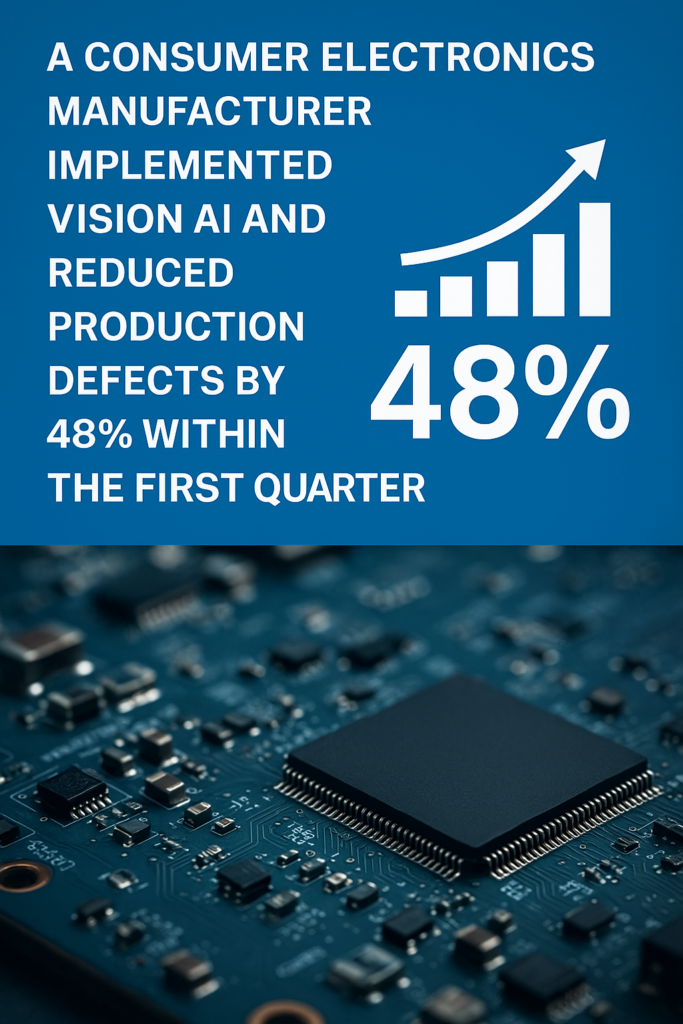 A CONSUMER ELECTRONICS MANUFACTURER IMPLEMENTED VISION AI AND REDUCED PRODUCTION DEFECTS BY 48% WITHIN THE FIRST QUARTER

48%